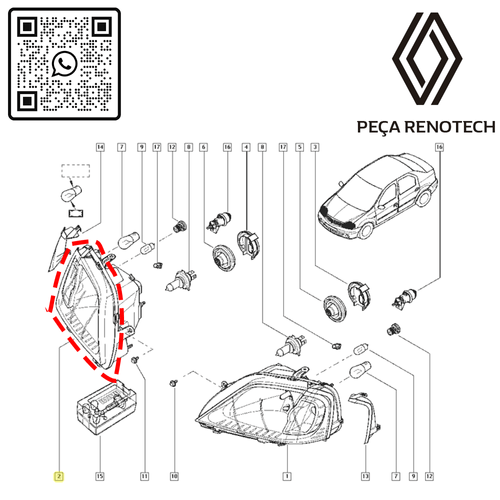 PEÇA RENOTECH

14 7 9 17 12 8 6 16 4 8 17 5 3 16

2 15 11 10 1 13 7 9 12